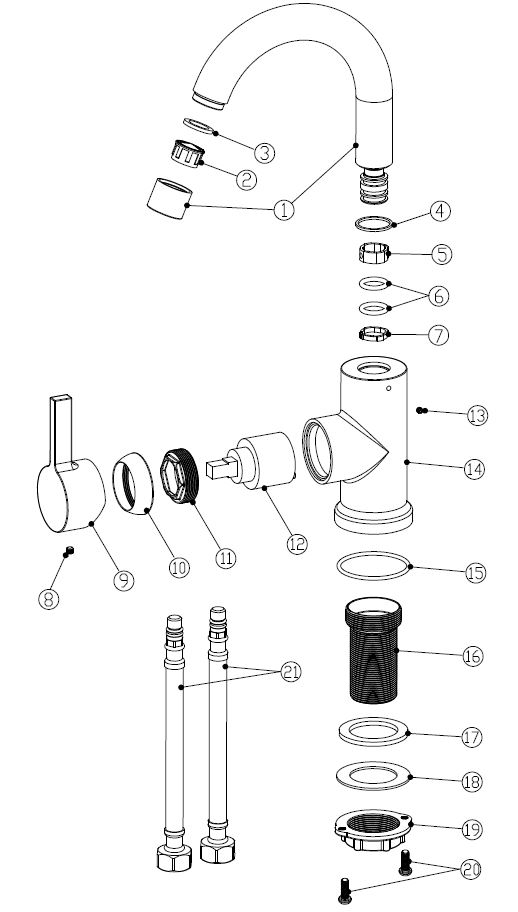 3
2
1
4
5
6
7
13
14
9
10
11
12
8
15
16
21
17
18
19
20